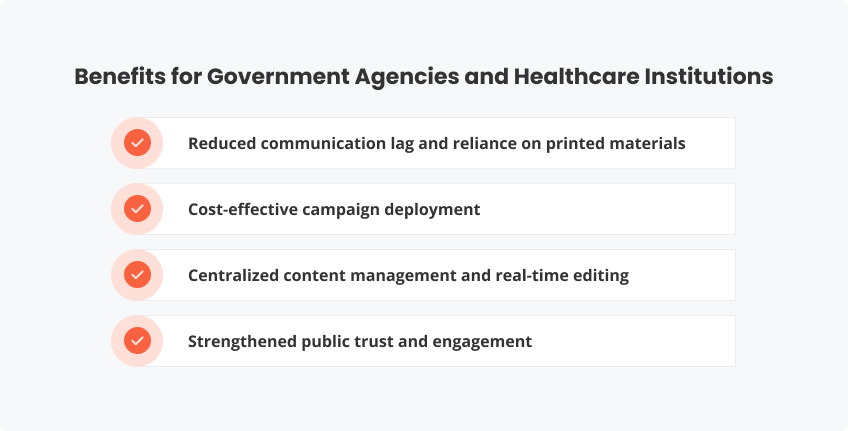 Benefits for Government Agencies and Healthcare Institutions

Reduced communication lag and reliance on printed materials

Cost-effective campaign deployment

Centralized content management and real-time editing

Strengthened public trust and engagement