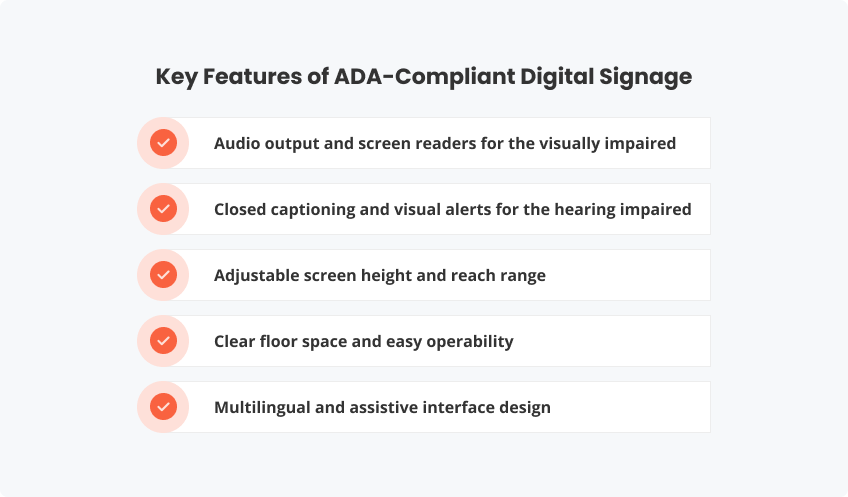 Key Features of ADA-Compliant Digital Signage

Audio output and screen readers for the visually impaired

Closed captioning and visual alerts for the hearing impaired

Adjustable screen height and reach range

Clear floor space and easy operability

Multilingual and assistive interface design