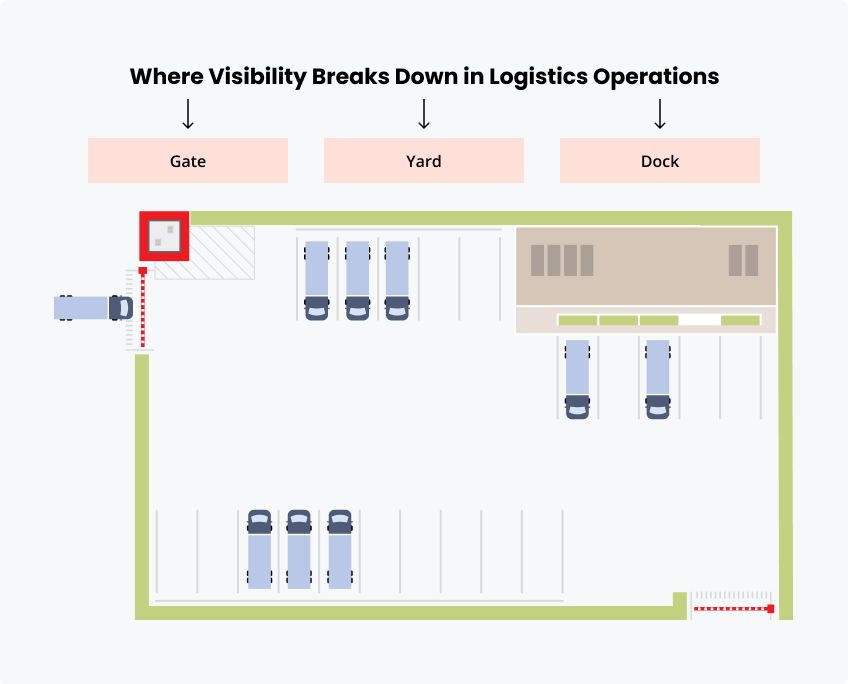 Where Visibility Breaks Down in Logistics Operations

Gate

Yard

Dock